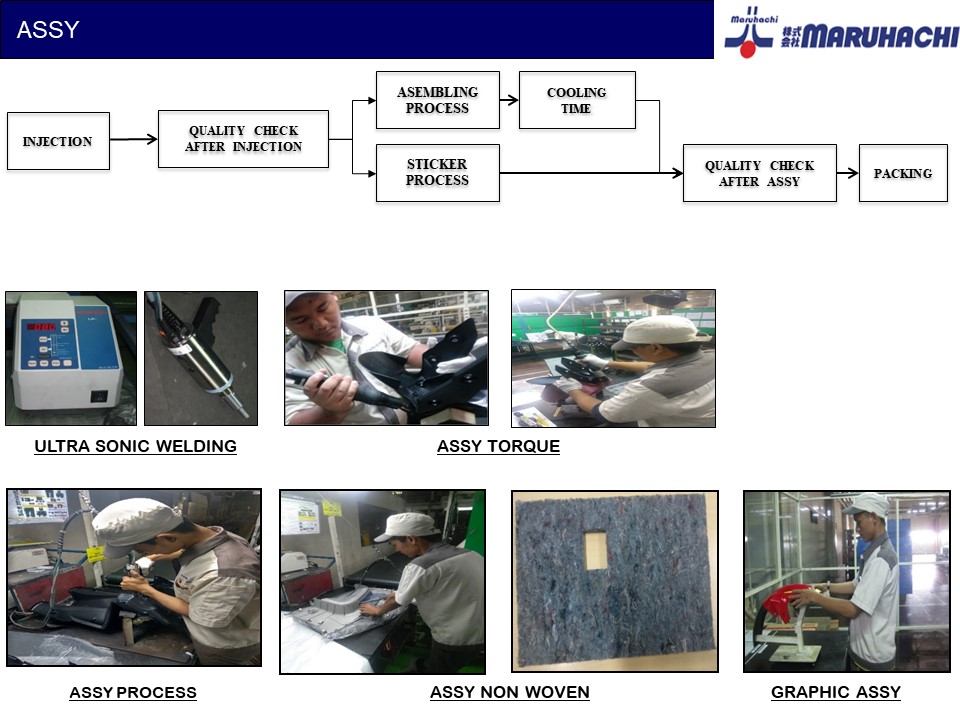 ASSY

Maruhachi 株式会社 MARUHACHI

INJECTION

QUALITY CHECK AFTER INJECTION

ASEMBLING PROCESS

COOLING TIME

STICKER PROCESS

QUALITY CHECK AFTER ASSY

PACKING

ULTRA SONIC WELDING

ASSY TORQUE

ASSY PROCESS

ASSY NON WOVEN

GRAPHIC ASSY